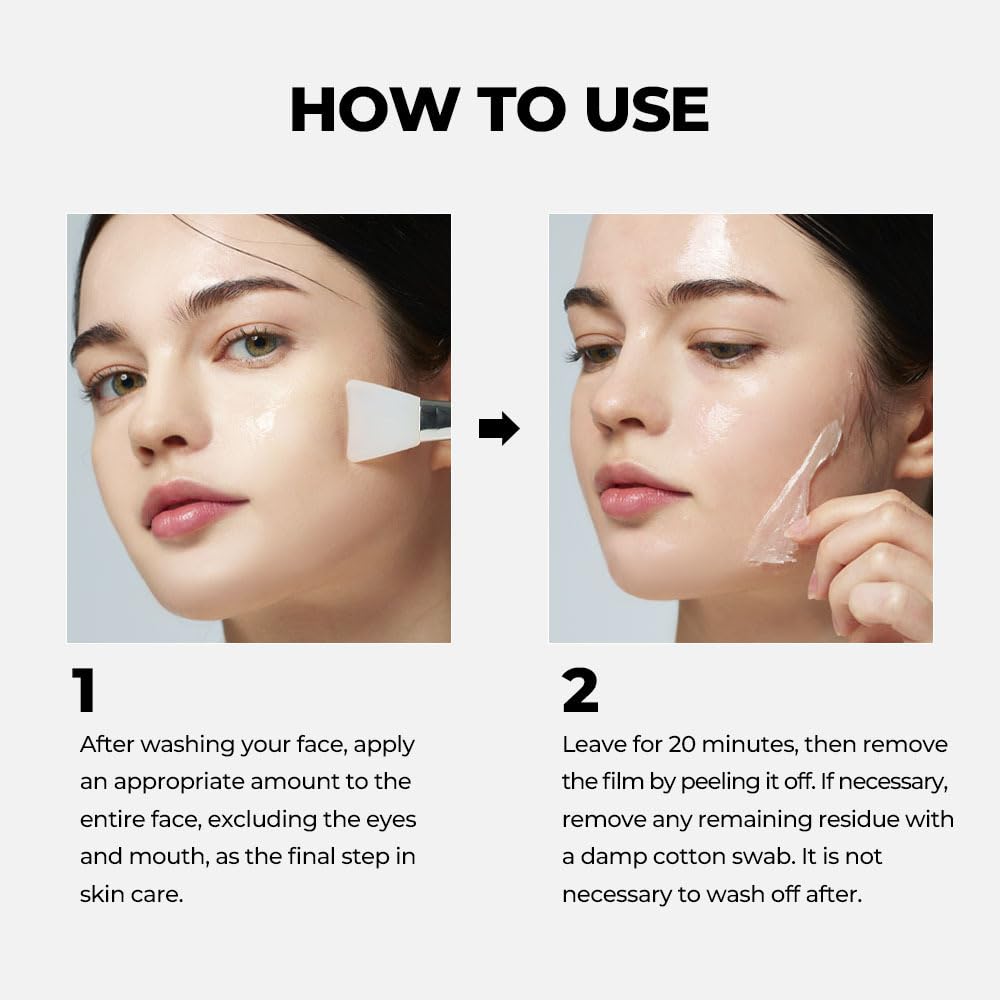 HOW TO USE

1

After washing your face, apply an appropriate amount to the entire face, excluding the eyes and mouth, as the final step in skin care.

2

Leave for 20 minutes, then remove the film by peeling it off. If necessary, remove any remaining residue with a damp cotton swab. It is not necessary to wash off after.