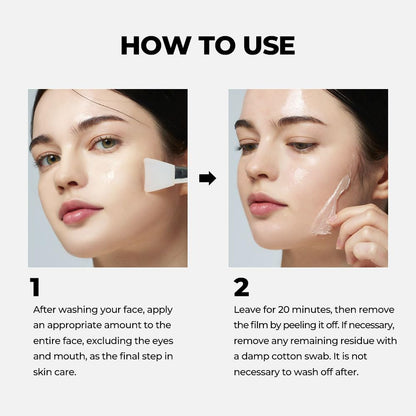 HOW TO USE

1

After washing your face, apply an appropriate amount to the entire face, excluding the eyes and mouth, as the final step in skin care.

2

Leave for 20 minutes, then remove the film by peeling it off. If necessary, remove any remaining residue with a damp cotton swab. It is not necessary to wash off after.